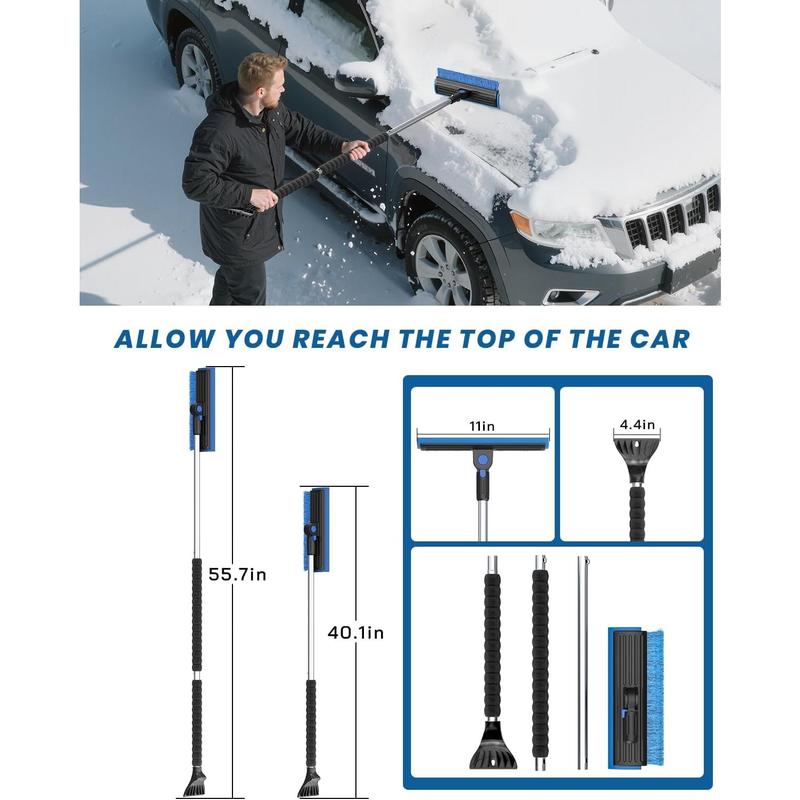 ALLOW YOU REACH THE TOP OF THE CAR

55.7in

40.1in

11in

4.4in